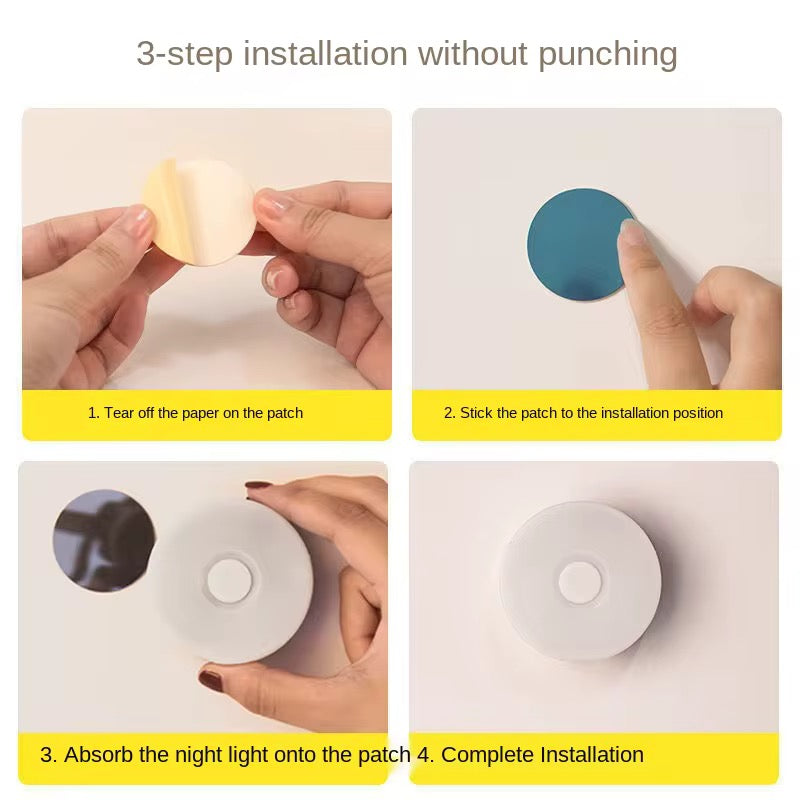 3-step installation without punching

1. Tear off the paper on the patch

2. Stick the patch to the installation position

3. Absorb the night light onto the patch

4. Complete Installation